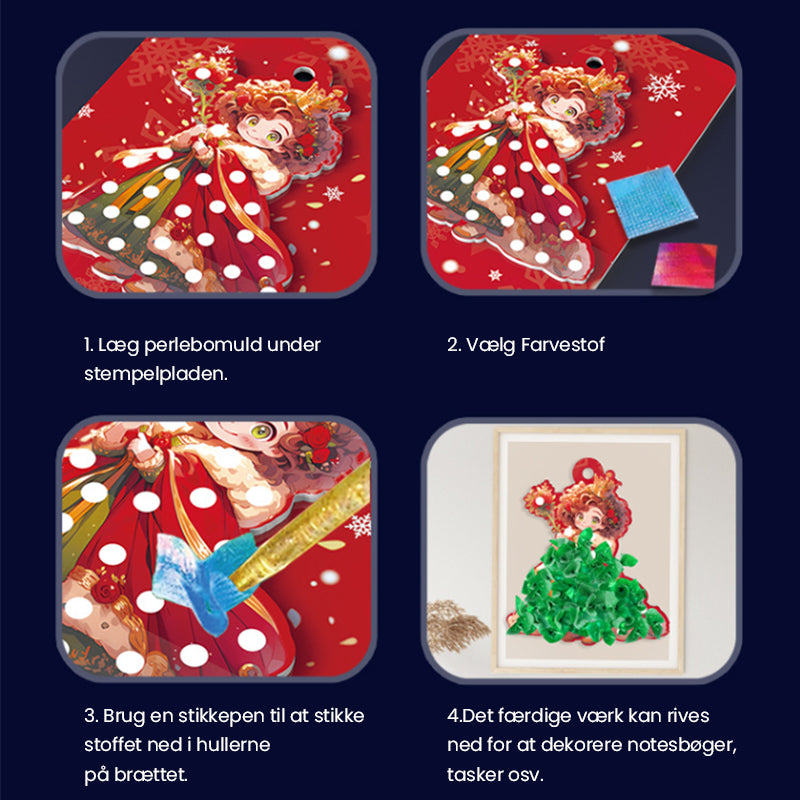 1. Læg perlebomuld under stempelpladen.

2. Vælg Farvestof

3. Brug en stikkepen til at stikke stoffet ned i hullerne på brættet.

4.Det færdige værk kan rives ned for at dekorere notesbøger, tasker osv.