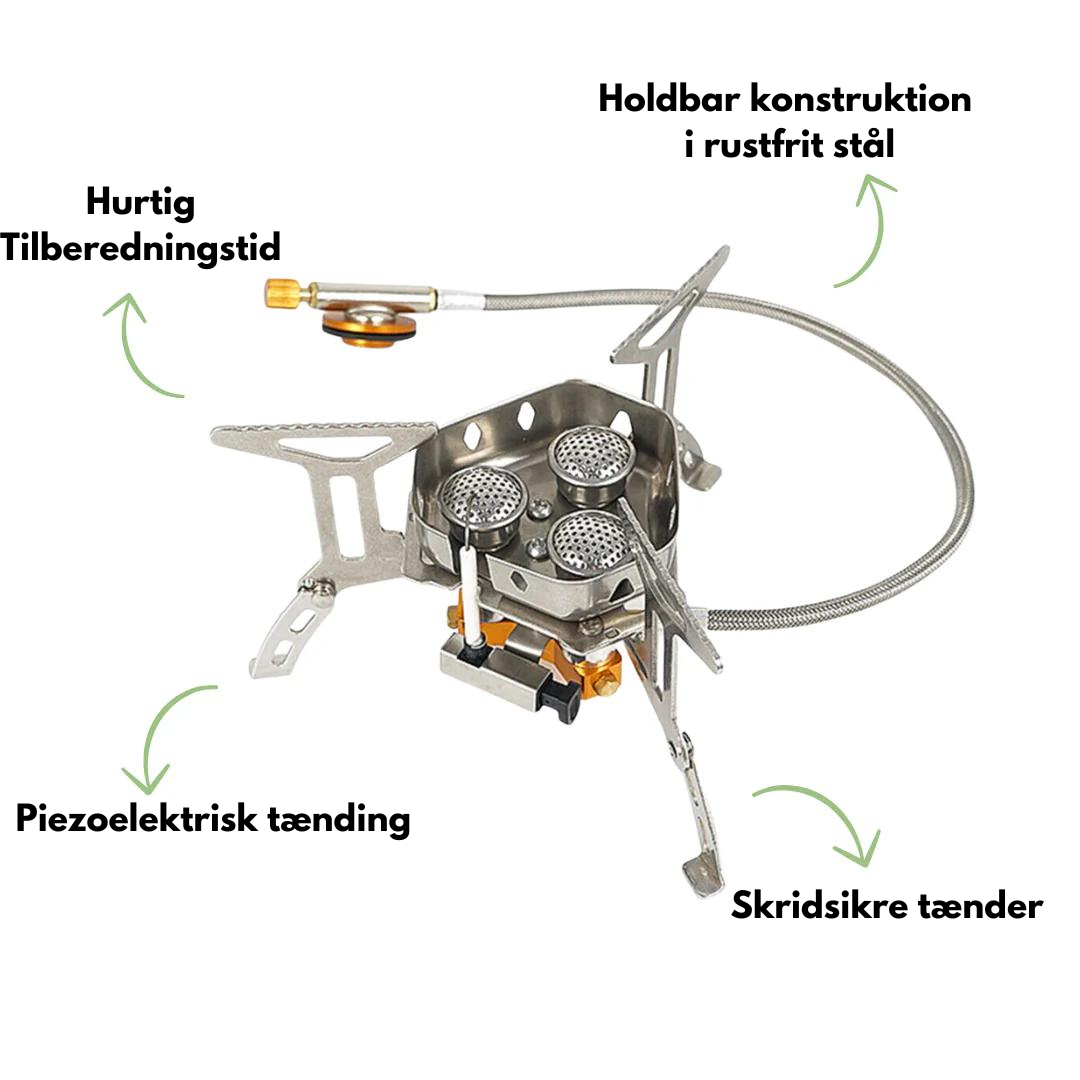 Holdbar konstruktion
i rustfrit stål

Hurtig
Tilberedningstid

Piezoelektrisk tænding

Skridsikre tænder